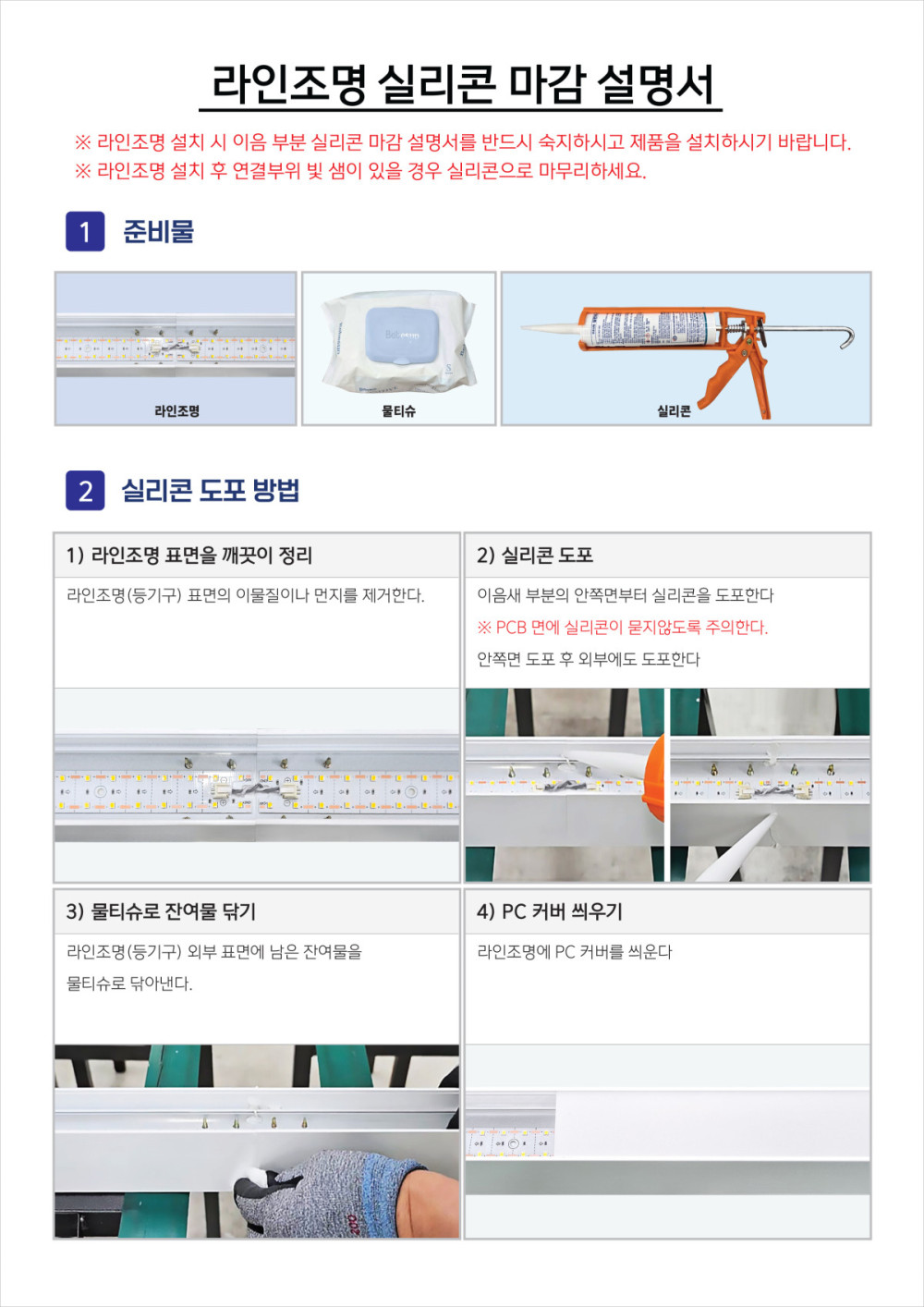 라인조명 실리콘 마감 설명서

※ 라인조명 설치 시 이음 부분 실리콘 마감 설명서를 반드시 숙지하시고 제품을 설치하시기 바랍니다.
※ 라인조명 설치 후 연결부위 빛 샘이 있을 경우 실리콘으로 마무리하세요.

1 준비물

라인조명

물티슈

실리콘

2 실리콘 도포 방법

1) 라인조명 표면을 깨끗이 정리

라인조명(등기구) 표면의 이물질이나 먼지를 제거한다.

2) 실리콘 도포

이음새 부분의 안쪽면부터 실리콘을 도포한다

※ PCB 면에 실리콘이 묻지않도록 주의한다.

안쪽면 도포 후 외부에도 도포한다

3) 물티슈로 잔여물 닦기

라인조명(등기구) 외부 표면에 남은 잔여물을 물티슈로 닦아낸다.

4) PC 커버 씌우기

라인조명에 PC 커버를 씌운다